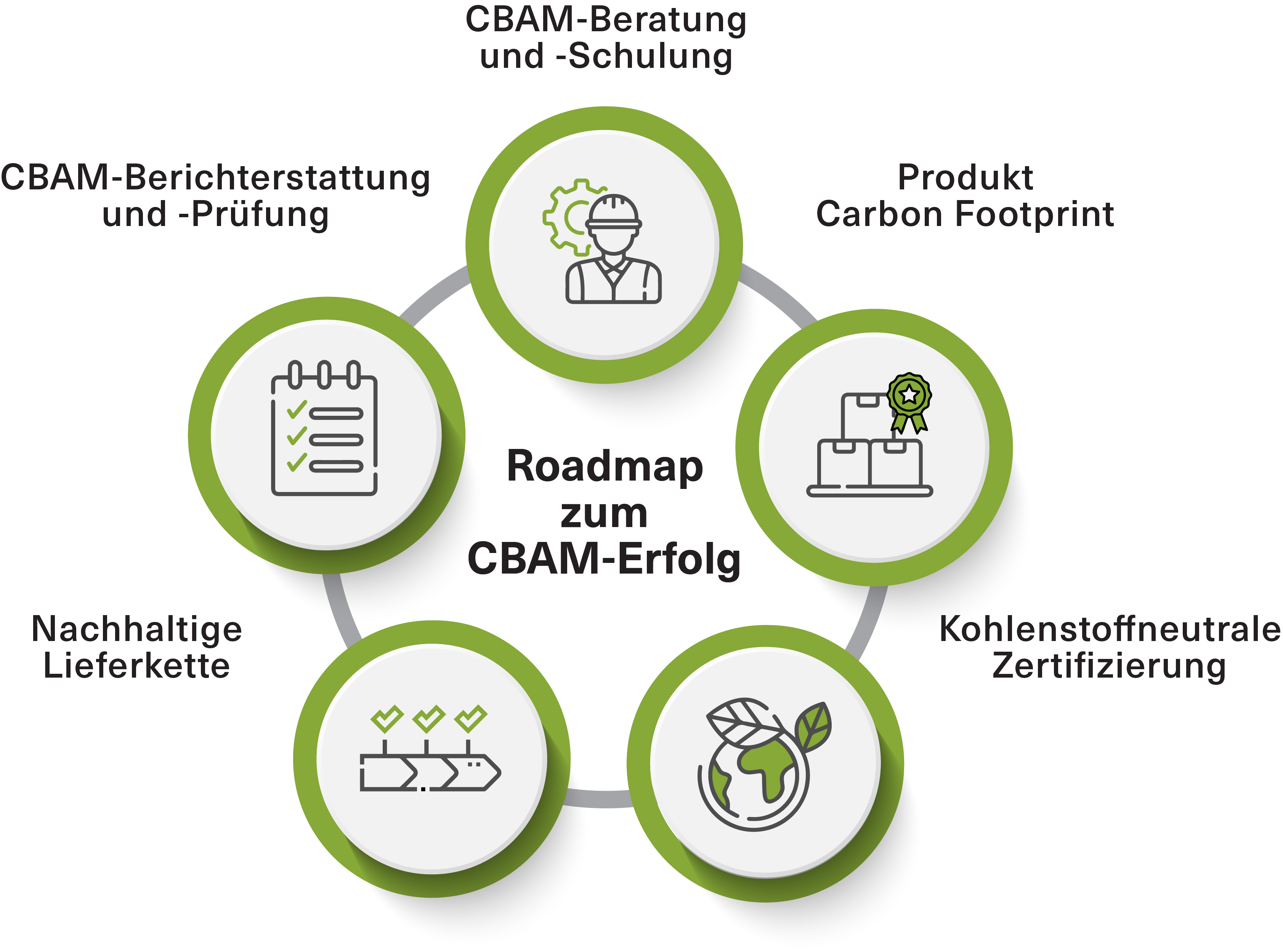 CBAM-Beratung und -Schulung

CBAM-Berichterstattung und -Prüfung

Produkt Carbon Footprint

Roadmap zum CBAM-Erfolg

Nachhaltige Lieferkette

Kohlenstoffneutrale Zertifizierung