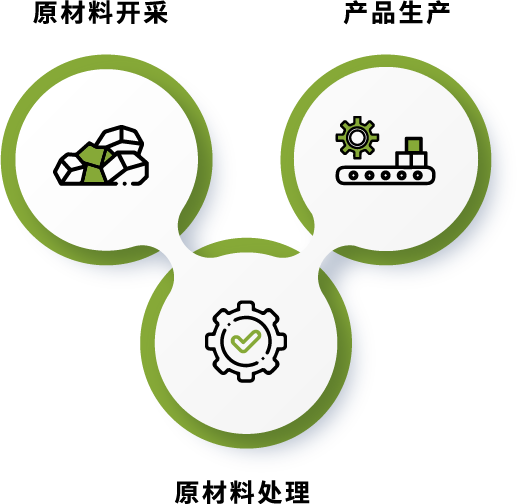 原材料开采

产品生产

原材料处理